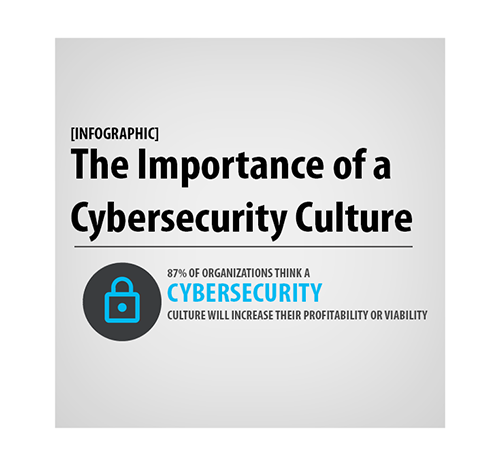 [INFOGRAPHIC]
The Importance of a Cybersecurity Culture

87% OF ORGANIZATIONS THINK A
CYBERSECURITY
CULTURE WILL INCREASE THEIR PROFITABILITY OR VIABILITY